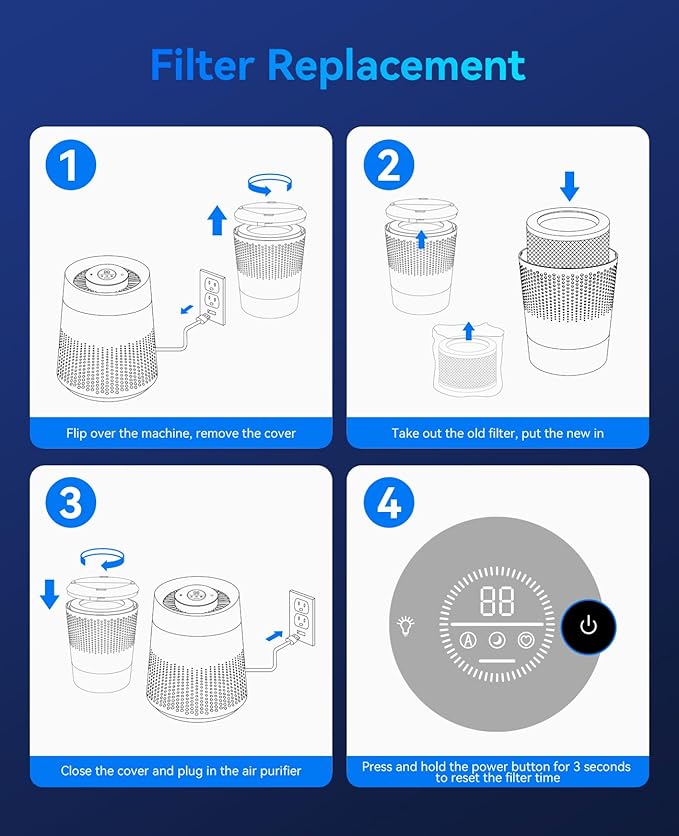 Filter Replacement

1

Flip over the machine, remove the cover

2

Take out the old filter, put the new in

3

Close the cover and plug in the air purifier

4

88

A

Press and hold the power button for 3 seconds to reset the filter time