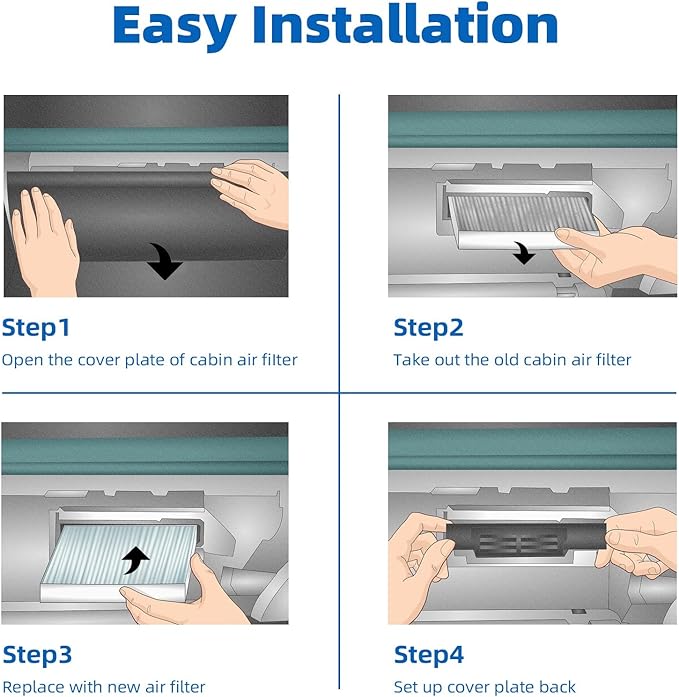 Easy Installation

Step1
Open the cover plate of cabin air filter

Step2
Take out the old cabin air filter

Step3
Replace with new air filter

Step4
Set up cover plate back