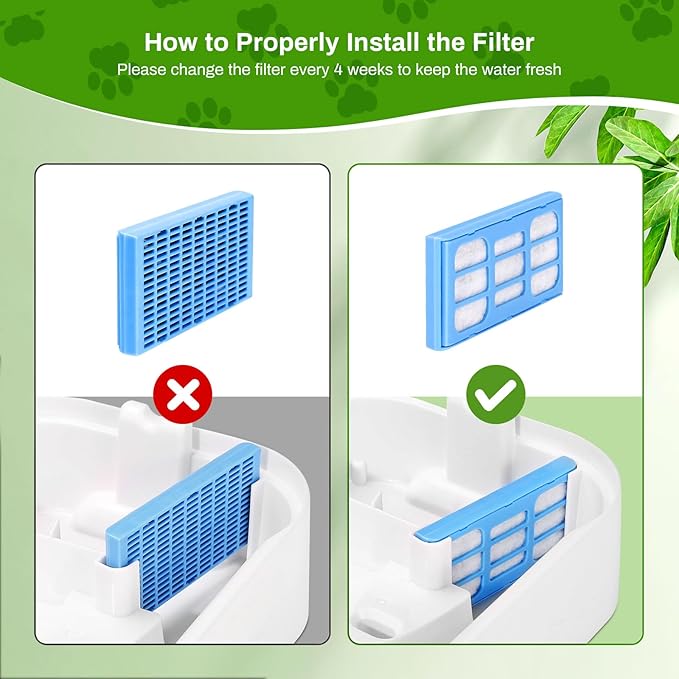 How to Properly Install the Filter
Please change the filter every 4 weeks to keep the water fresh