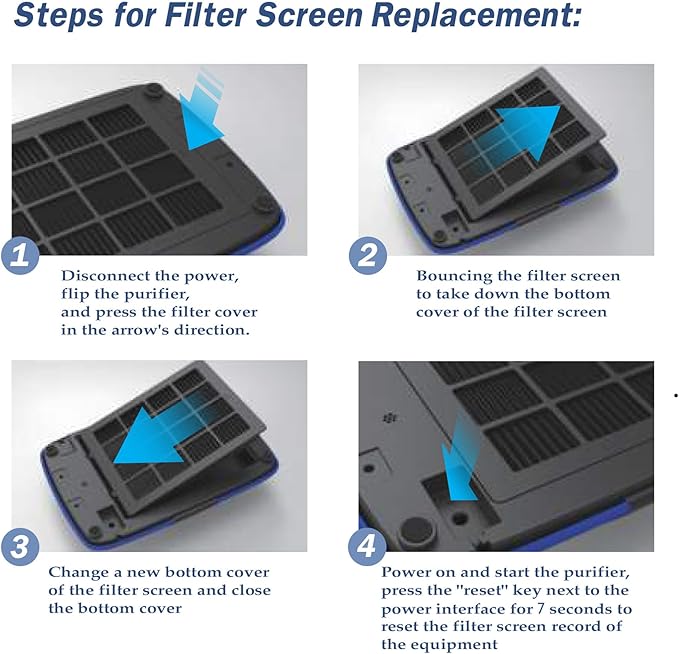 Steps for Filter Screen Replacement:

1

Disconnect the power, flip the purifier, and press the filter cover in the arrow's direction.

2

Bouncing the filter screen to take down the bottom cover of the filter screen

3

Change a new bottom cover of the filter screen and close the bottom cover

4

Power on and start the purifier, press the "reset" key next to the power interface for 7 seconds to reset the filter screen record of the equipment