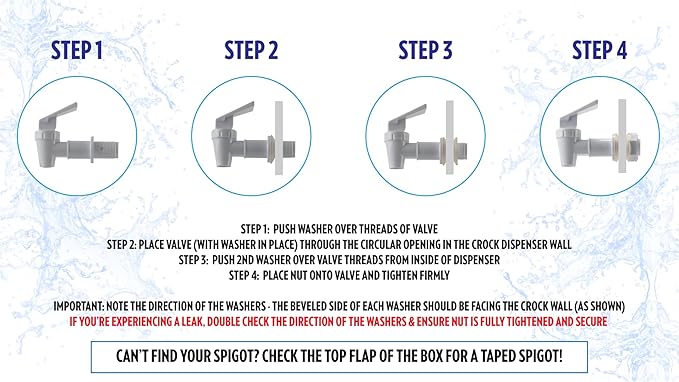 STEP 1

STEP 2

STEP 3

STEP 4

STEP 1: PUSH WASHER OVER THREADS OF VALVE
STEP 2: PLACE VALVE (WITH WASHER IN PLACE) THROUGH THE CIRCULAR OPENING IN THE CROCK DISPENSER WALL
STEP 3: PUSH 2ND WASHER OVER VALVE THREADS FROM INSIDE OF DISPENSER
STEP 4: PLACE NUT ONTO VALVE AND TIGHTEN FIRMLY

IMPORTANT: NOTE THE DIRECTION OF THE WASHERS - THE BEVELED SIDE OF EACH WASHER SHOULD BE FACING THE CROCK WALL (AS SHOWN)
IF YOU'RE EXPERIENCING A LEAK, DOUBLE CHECK THE DIRECTION OF THE WASHERS & ENSURE NUT IS FULLY TIGHTENED AND SECURE

CAN'T FIND YOUR SPIGOT? CHECK THE TOP FLAP OF THE BOX FOR A TAPED SPIGOT!