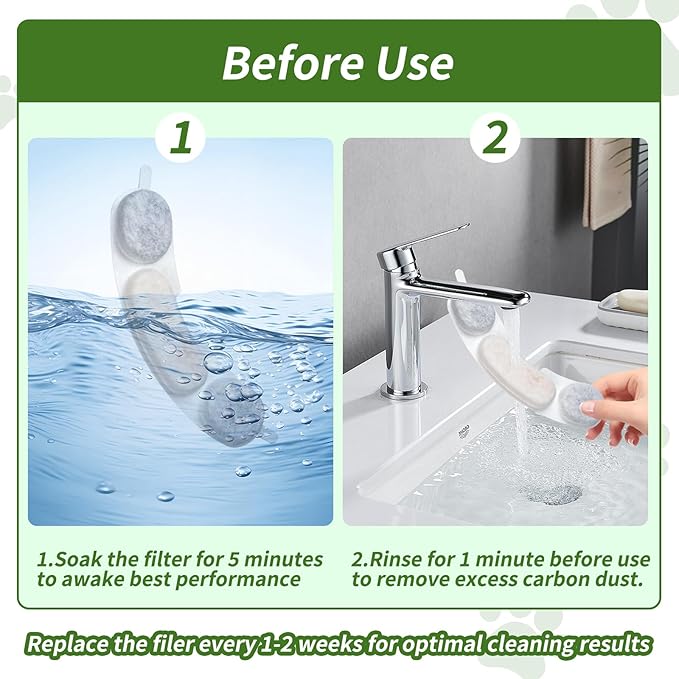 Before Use

1

2

1.Soak the filter for 5 minutes to awake best performance

2.Rinse for 1 minute before use to remove excess carbon dust.

Replace the filer every 1-2 weeks for optimal cleaning results