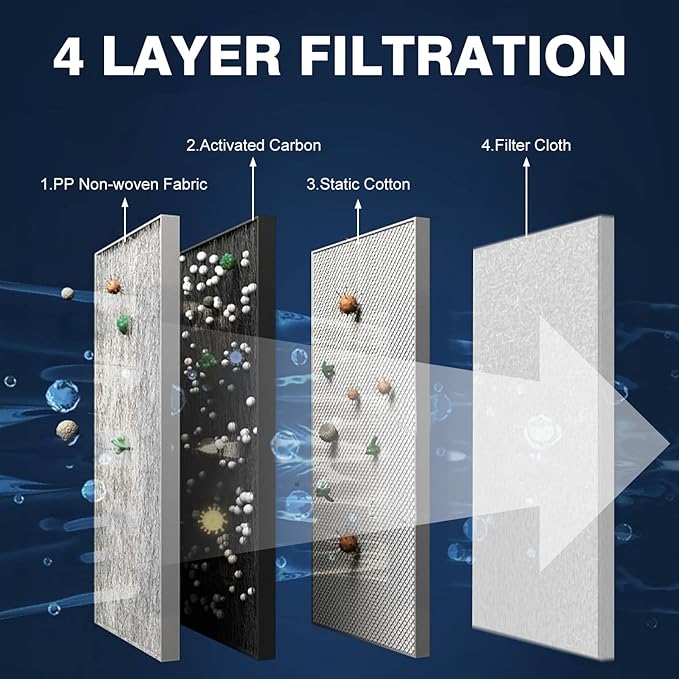 4 LAYER FILTRATION

1.PP Non-woven Fabric

2.Activated Carbon

3.Static Cotton

4.Filter Cloth