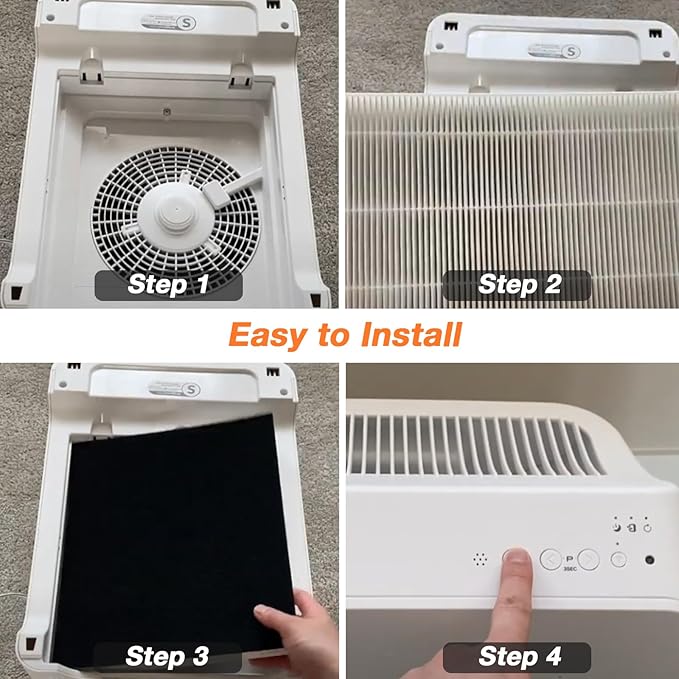 S

Step 1

S

Step 2

Easy to Install

S

Step 3

P
3SEC

Step 4