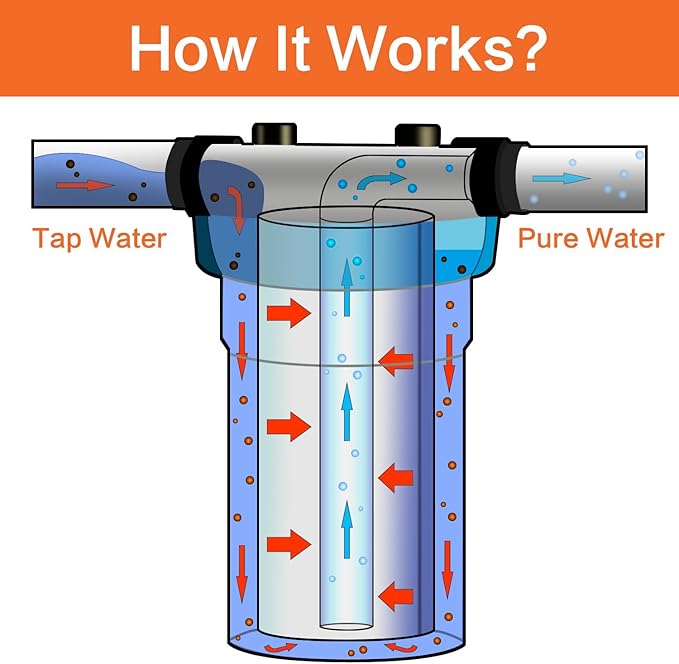 How It Works?

Tap Water

Pure Water