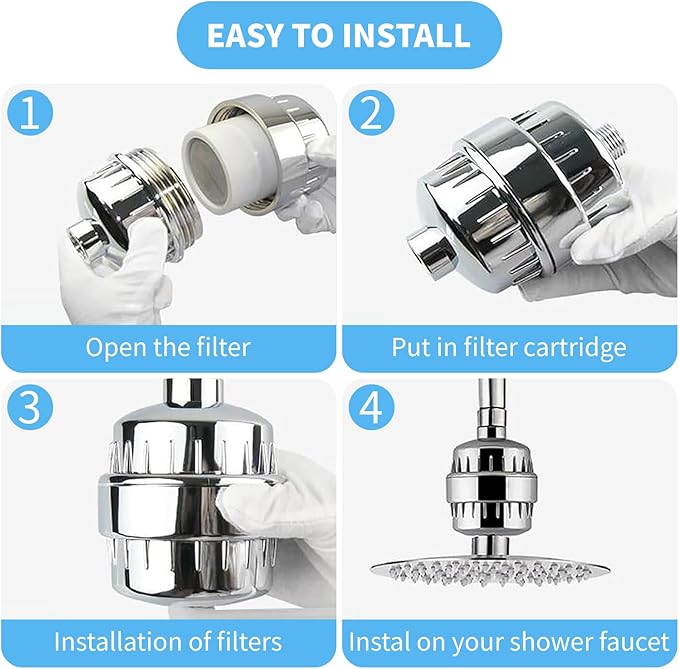 EASY TO INSTALL

1

Open the filter

2

Put in filter cartridge

3

Installation of filters

4

Instal on your shower faucet