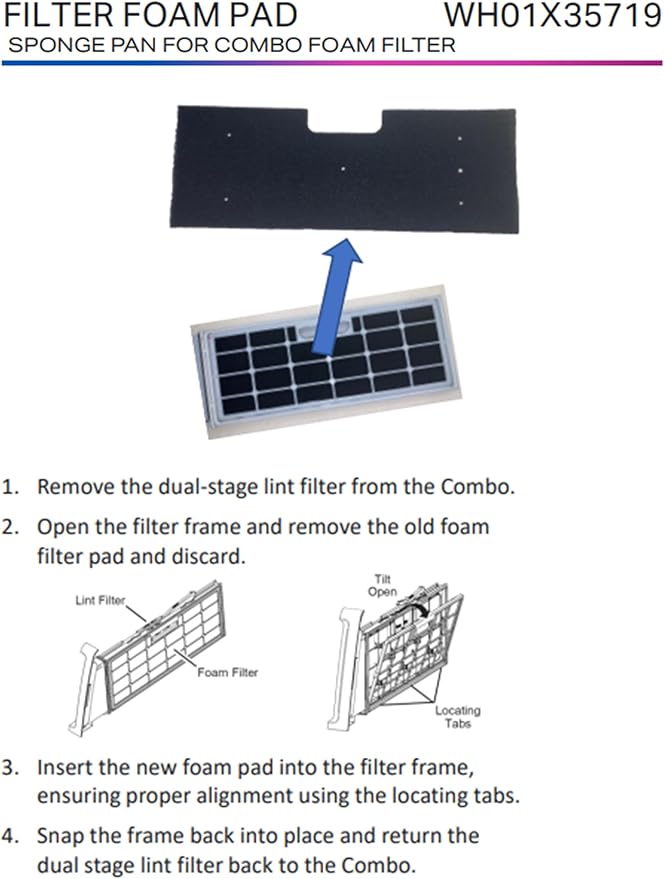 FILTER FOAM PAD WH01X35719
SPONGE PAN FOR COMBO FOAM FILTER

1. Remove the dual-stage lint filter from the Combo.
2. Open the filter frame and remove the old foam filter pad and discard.

Lint Filter
Foam Filter
Tilt Open
Locating Tabs

3. Insert the new foam pad into the filter frame, ensuring proper alignment using the locating tabs.
4. Snap the frame back into place and return the dual stage lint filter back to the Combo.