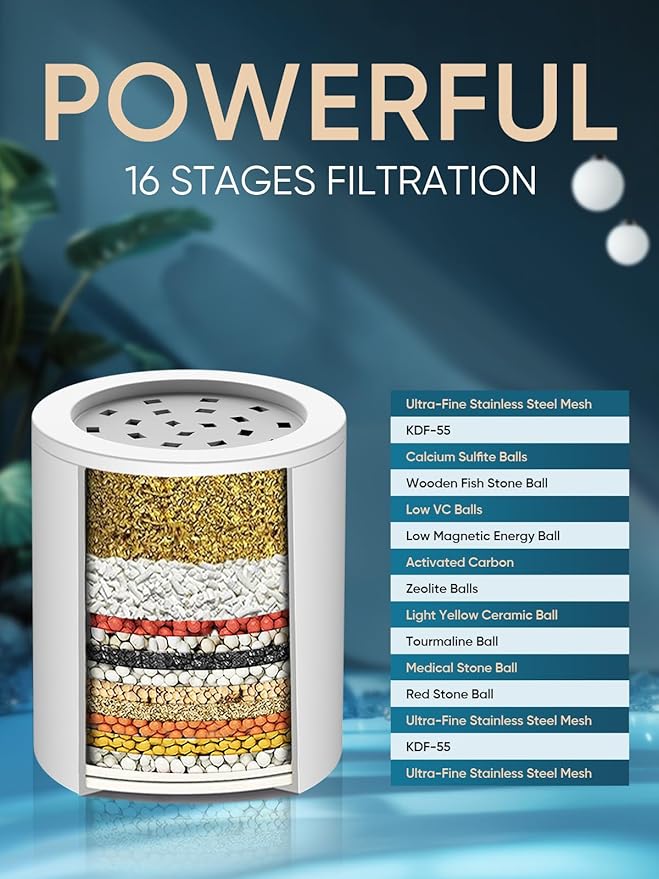 POWERFUL
16 STAGES FILTRATION

Ultra-Fine Stainless Steel Mesh
KDF-55
Calcium Sulfite Balls
Wooden Fish Stone Ball
Low VC Balls
Low Magnetic Energy Ball
Activated Carbon
Zeolite Balls
Light Yellow Ceramic Ball
Tourmaline Ball
Medical Stone Ball
Red Stone Ball
Ultra-Fine Stainless Steel Mesh
KDF-55
Ultra-Fine Stainless Steel Mesh