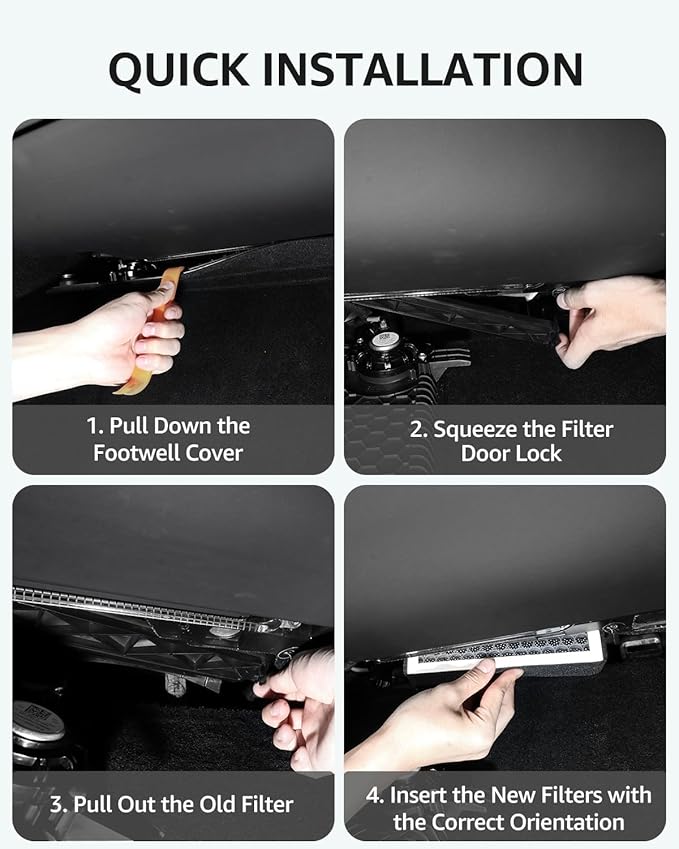 QUICK INSTALLATION

1. Pull Down the Footwell Cover

2. Squeeze the Filter Door Lock

3. Pull Out the Old Filter

4. Insert the New Filters with the Correct Orientation