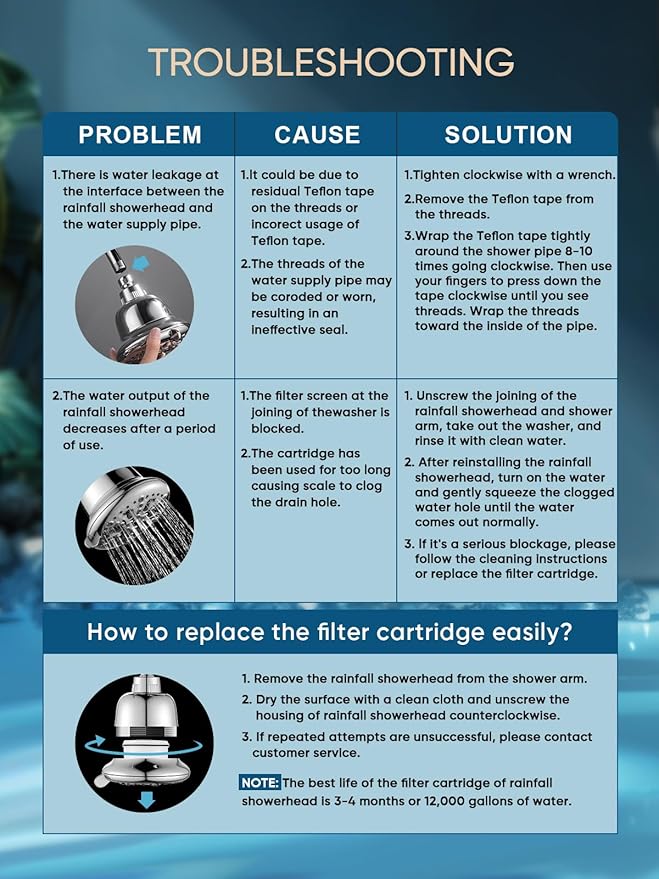 TROUBLESHOOTING

| PROBLEM | CAUSE | SOLUTION |
|---|---|---|
| 1.There is water leakage at the interface between the rainfall showerhead and the water supply pipe. | 1.It could be due to residual Teflon tape on the threads or incorect usage of Teflon tape. 2.The threads of the water supply pipe may be coroded or worn, resulting in an ineffective seal. | 1.Tighten clockwise with a wrench. 2.Remove the Teflon tape from the threads. 3.Wrap the Teflon tape tightly around the shower pipe 8-10 times going clockwise. Then use your fingers to press down the tape clockwise until you see threads. Wrap the threads toward the inside of the pipe. |
| 2.The water output of the rainfall showerhead decreases after a period of use. | 1.The filter screen at the joining of thewasher is blocked. 2.The cartridge has been used for too long causing scale to clog the drain hole. | 1. Unscrew the joining of the rainfall showerhead and shower arm, take out the washer, and rinse it with clean water. 2. After reinstalling the rainfall showerhead, turn on the water and gently squeeze the clogged water hole until the water comes out normally. 3. If it's a serious blockage, please follow the cleaning instructions or replace the filter cartridge. |

How to replace the filter cartridge easily?

1. Remove the rainfall showerhead from the shower arm.
2. Dry the surface with a clean cloth and unscrew the housing of rainfall showerhead counterclockwise.
3. If repeated attempts are unsuccessful, please contact customer service.

NOTE: The best life of the filter cartridge of rainfall showerhead is 3-4 months or 12,000 gallons of water.