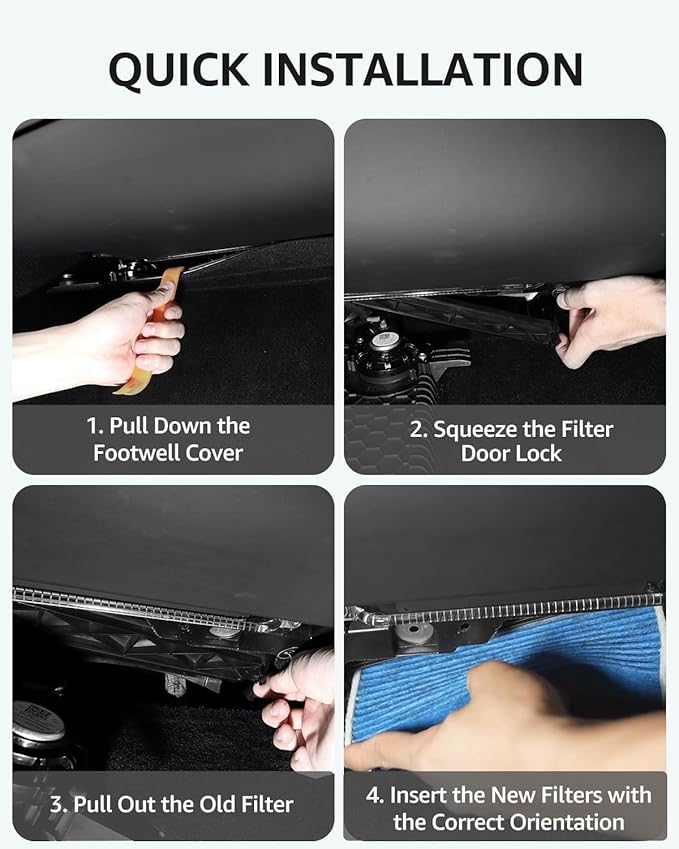 QUICK INSTALLATION

1. Pull Down the Footwell Cover

2. Squeeze the Filter Door Lock

3. Pull Out the Old Filter

4. Insert the New Filters with the Correct Orientation