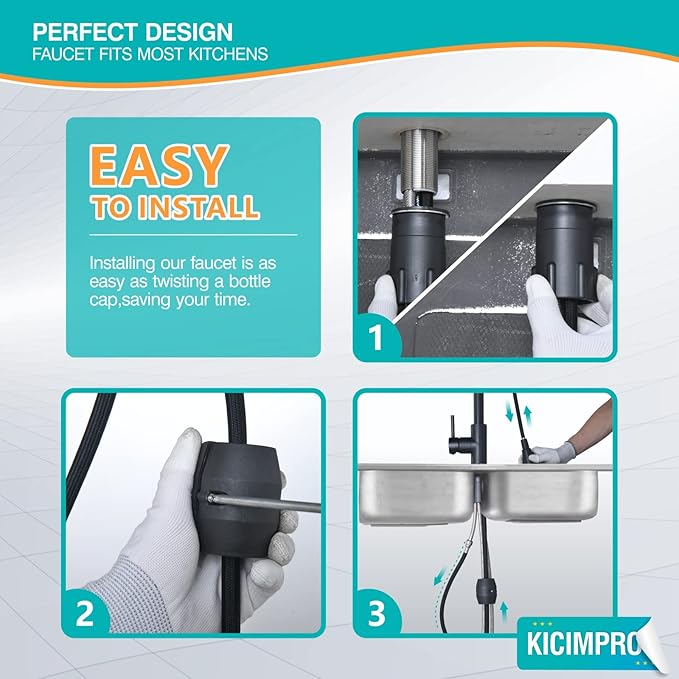 PERFECT DESIGN
FAUCET FITS MOST KITCHENS

EASY
TO INSTALL

Installing our faucet is as easy as twisting a bottle cap,saving your time.

1

2

3

KICIMPRO