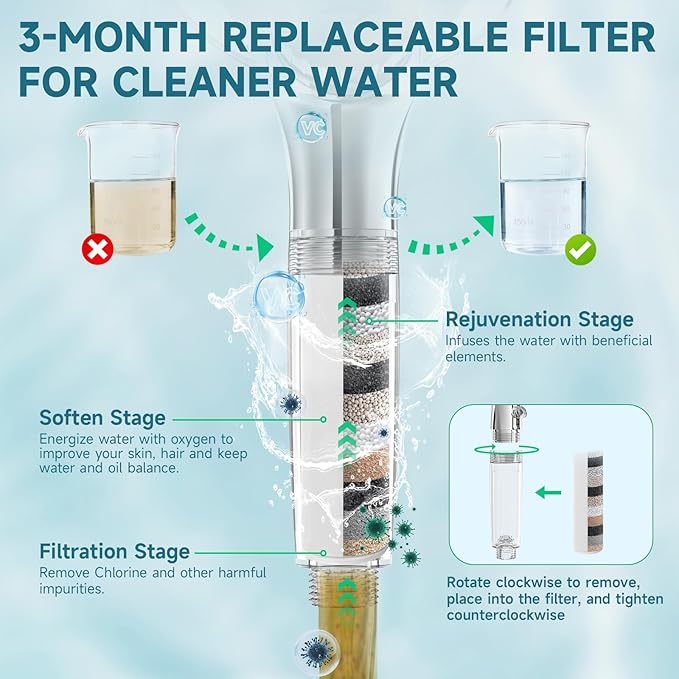 3-MONTH REPLACEABLE FILTER FOR CLEANER WATER

VC

VC

VC

Rejuvenation Stage
Infuses the water with beneficial elements.

Soften Stage
Energize water with oxygen to improve your skin, hair and keep water and oil balance.

Filtration Stage
Remove Chlorine and other harmful impurities.

Rotate clockwise to remove, place into the filter, and tighten counterclockwise