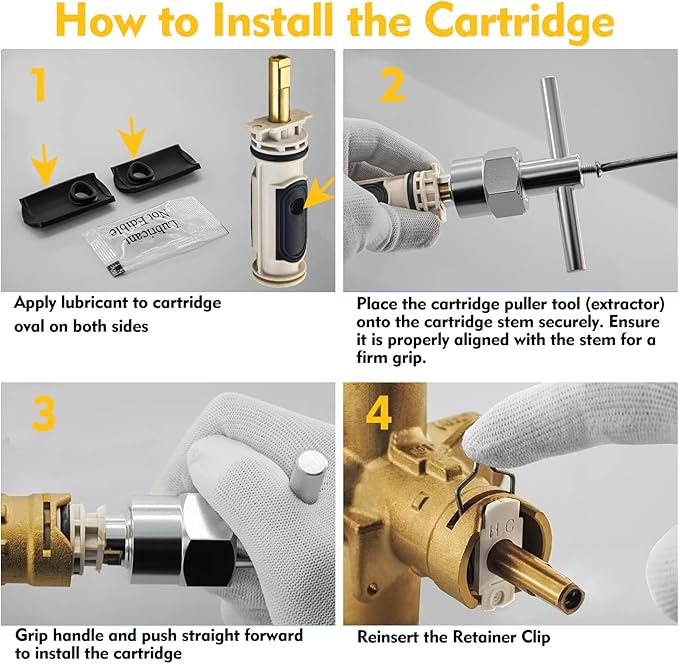 How to Install the Cartridge

1

Lubricant
Not Edible

Apply lubricant to cartridge oval on both sides

2

Place the cartridge puller tool (extractor) onto the cartridge stem securely. Ensure it is properly aligned with the stem for a firm grip.

3

Grip handle and push straight forward to install the cartridge

4

H C

Reinsert the Retainer Clip