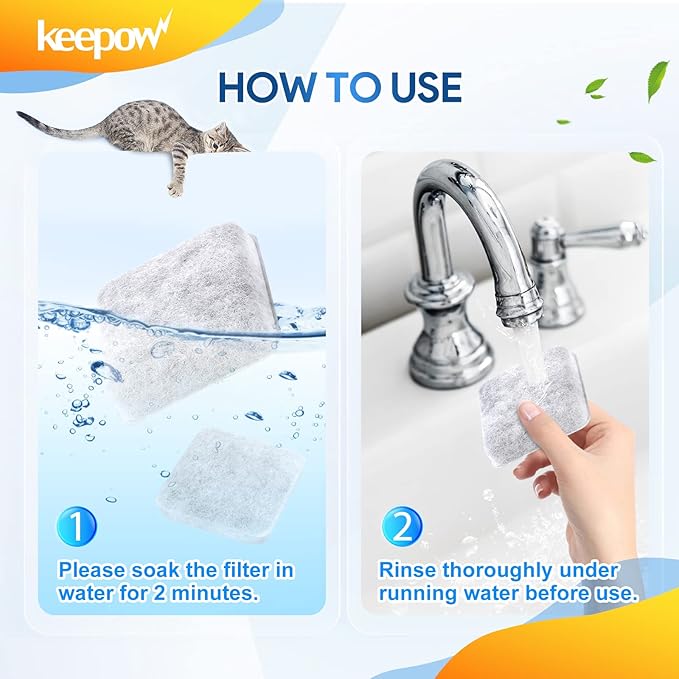 keepow

HOW TO USE

1

Please soak the filter in water for 2 minutes.

2

Rinse thoroughly under running water before use.