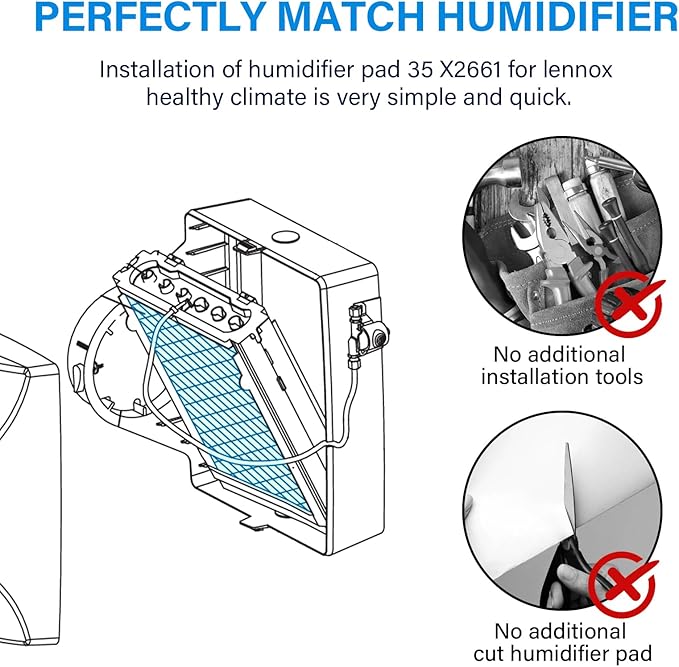 PERFECTLY MATCH HUMIDIFIER

Installation of humidifier pad 35 X2661 for lennox healthy climate is very simple and quick.

No additional installation tools

No additional cut humidifier pad