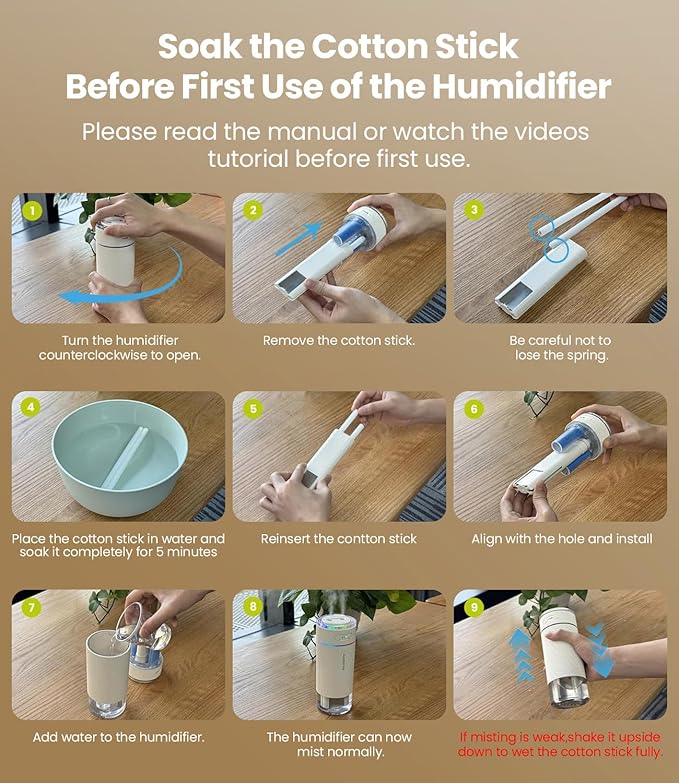 Soak the Cotton Stick
Before First Use of the Humidifier

Please read the manual or watch the videos tutorial before first use.

1

Turn the humidifier counterclockwise to open.

2

Remove the cotton stick.

3

Be careful not to lose the spring.

4

Place the cotton stick in water and soak it completely for 5 minutes

5

Reinsert the contton stick

6

Align with the hole and install

7

Add water to the humidifier.

8

The humidifier can now mist normally.

9

If misting is weak,shake it upside down to wet the cotton stick fully.