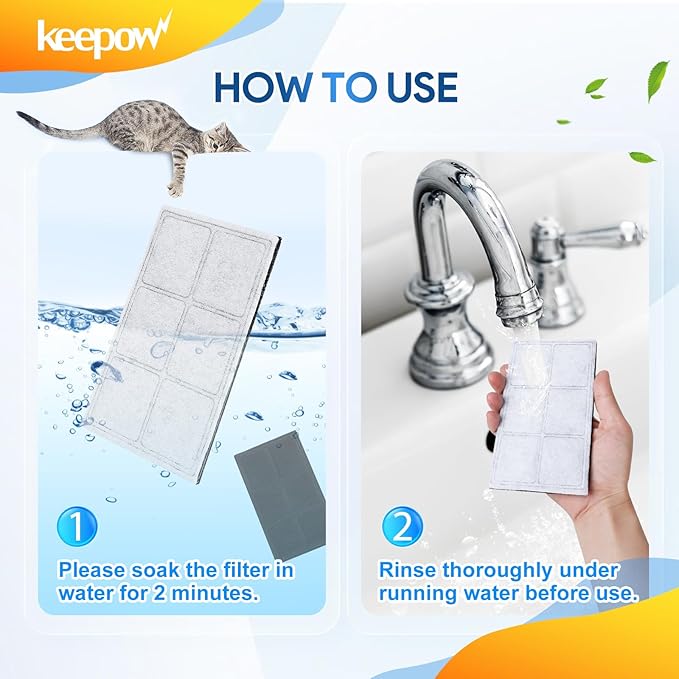 keepow

HOW TO USE

1

Please soak the filter in water for 2 minutes.

2

Rinse thoroughly under running water before use.