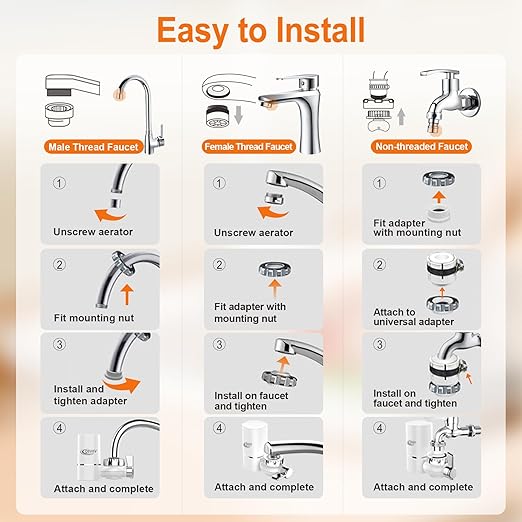 Easy to Install

Male Thread Faucet

① Unscrew aerator

② Fit mounting nut

③ Install and tighten adapter

④ Attach and complete

Female Thread Faucet

① Unscrew aerator

② Fit adapter with mounting nut

③ Install on faucet and tighten

④ Attach and complete

Non-threaded Faucet

① Fit adapter with mounting nut

② Attach to universal adapter

③ Install on faucet and tighten

④ Attach and complete