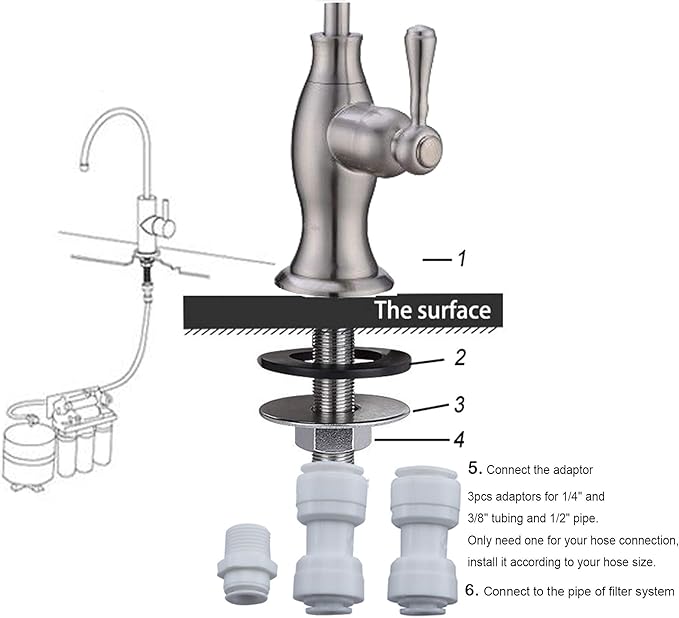 1

The surface

2

3

4

5. Connect the adaptor

3pcs adaptors for 1/4" and 3/8" tubing and 1/2" pipe.
Only need one for your hose connection, install it according to your hose size.

6. Connect to the pipe of filter system