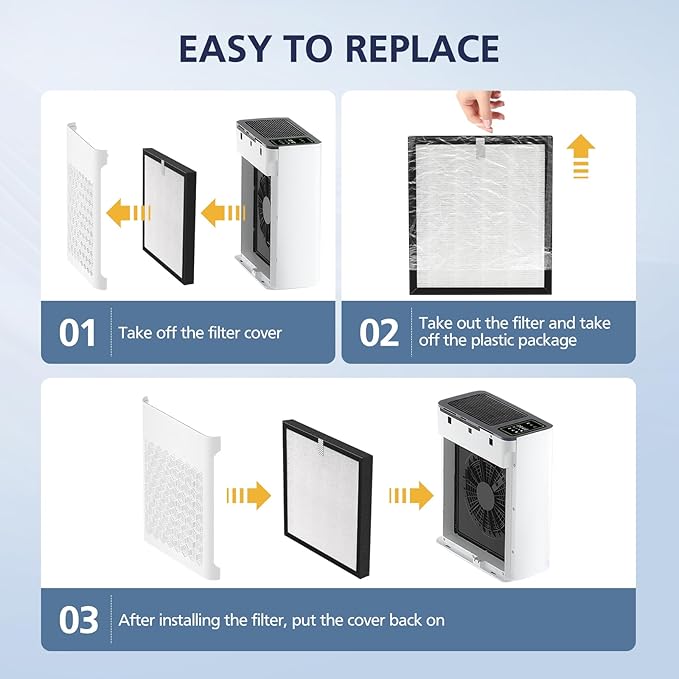 EASY TO REPLACE

01 Take off the filter cover

02 Take out the filter and take off the plastic package

03 After installing the filter, put the cover back on