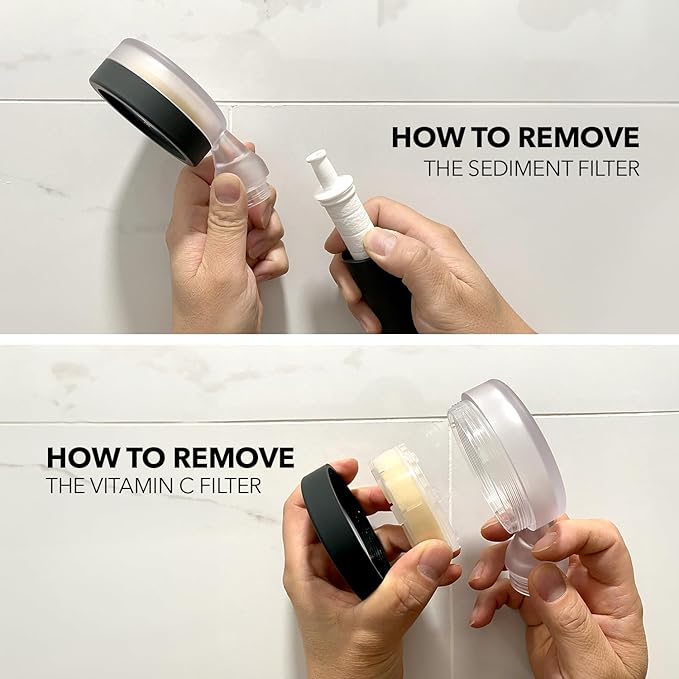 HOW TO REMOVE
THE SEDIMENT FILTER

HOW TO REMOVE
THE VITAMIN C FILTER