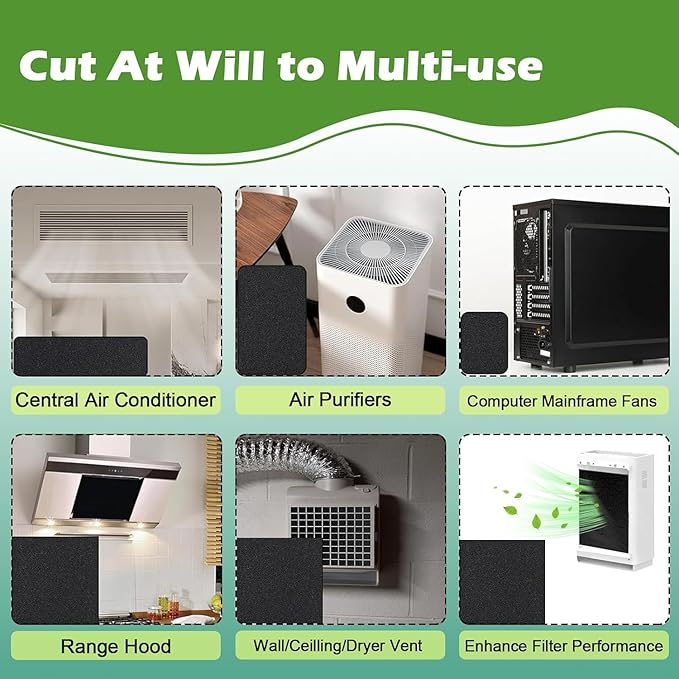 Cut At Will to Multi-use

Central Air Conditioner

Air Purifiers

Computer Mainframe Fans

Range Hood

Wall/Ceilling/Dryer Vent

Enhance Filter Performance