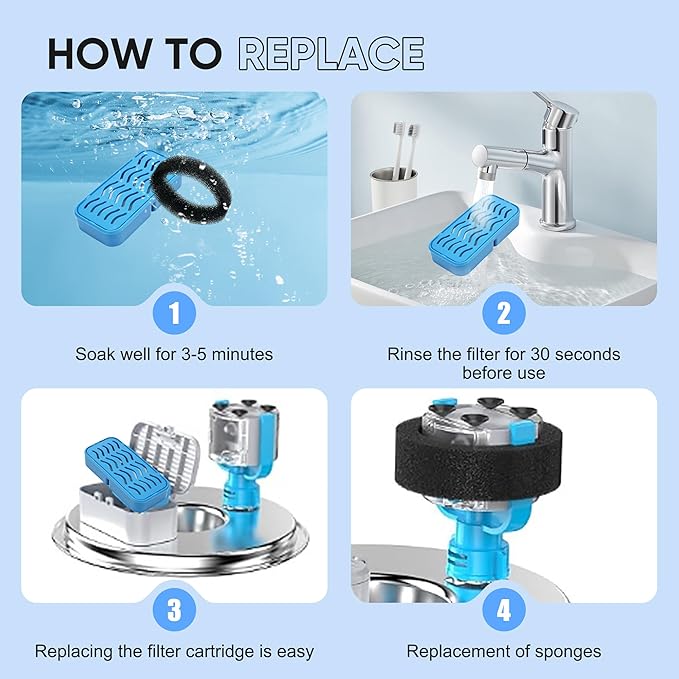 HOW TO REPLACE

1

Soak well for 3-5 minutes

2

Rinse the filter for 30 seconds before use

3

Replacing the filter cartridge is easy

4

Replacement of sponges