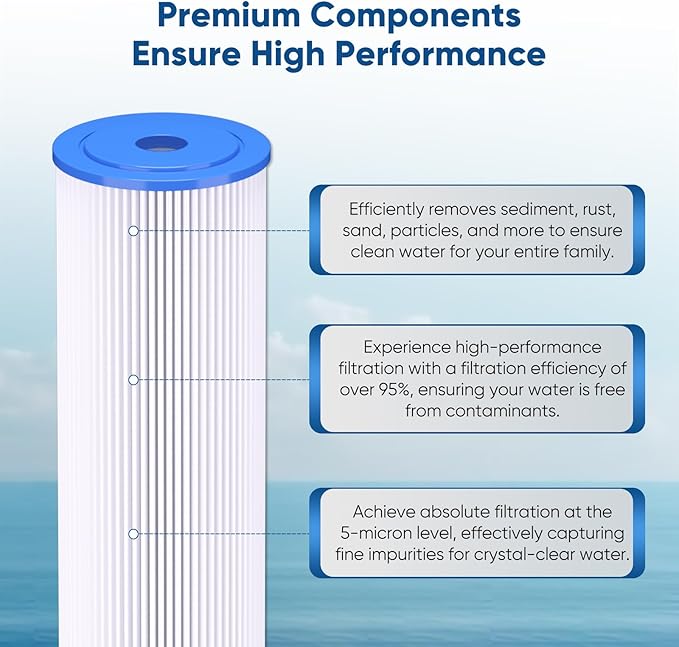 Premium Components
Ensure High Performance

Efficiently removes sediment, rust, sand, particles, and more to ensure clean water for your entire family.

Experience high-performance filtration with a filtration efficiency of over 95%, ensuring your water is free from contaminants.

Achieve absolute filtration at the 5-micron level, effectively capturing fine impurities for crystal-clear water.