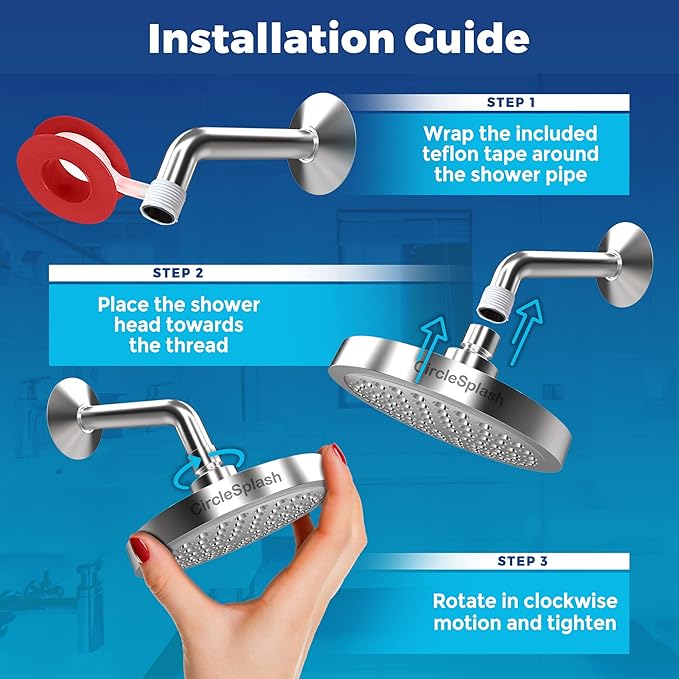 Installation Guide

STEP 1

Wrap the included teflon tape around the shower pipe

STEP 2

Place the shower head towards the thread

CircleSplash

CircleSplash

STEP 3

Rotate in clockwise motion and tighten