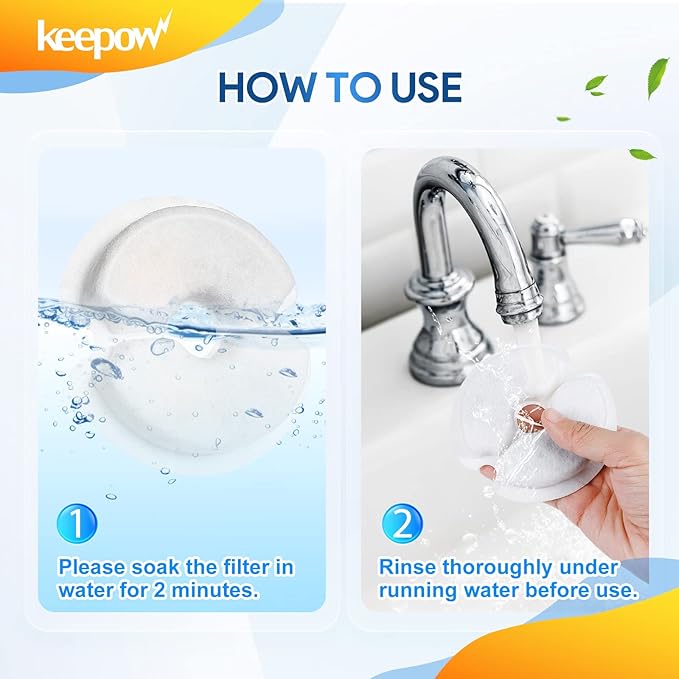 keepow

HOW TO USE

1

Please soak the filter in water for 2 minutes.

2

Rinse thoroughly under running water before use.