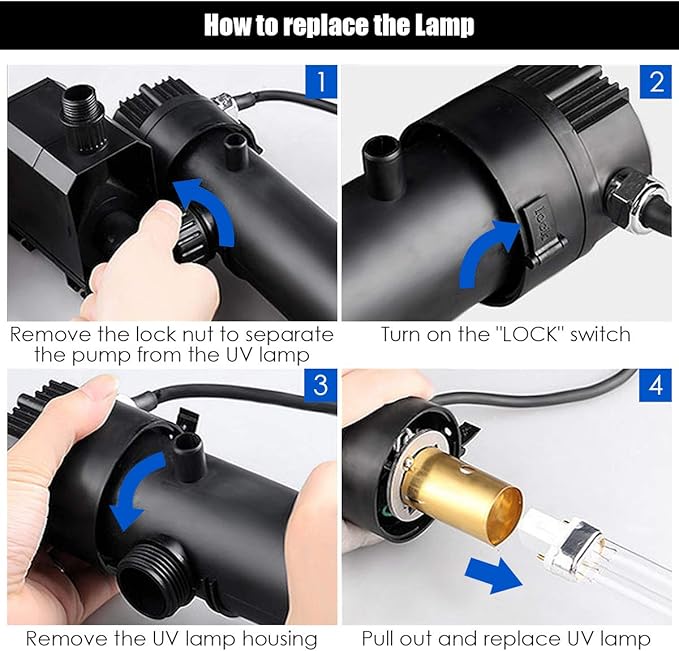 How to replace the Lamp

1

Remove the lock nut to separate the pump from the UV lamp

2

Lock

Turn on the "LOCK" switch

3

Remove the UV lamp housing

4

Pull out and replace UV lamp