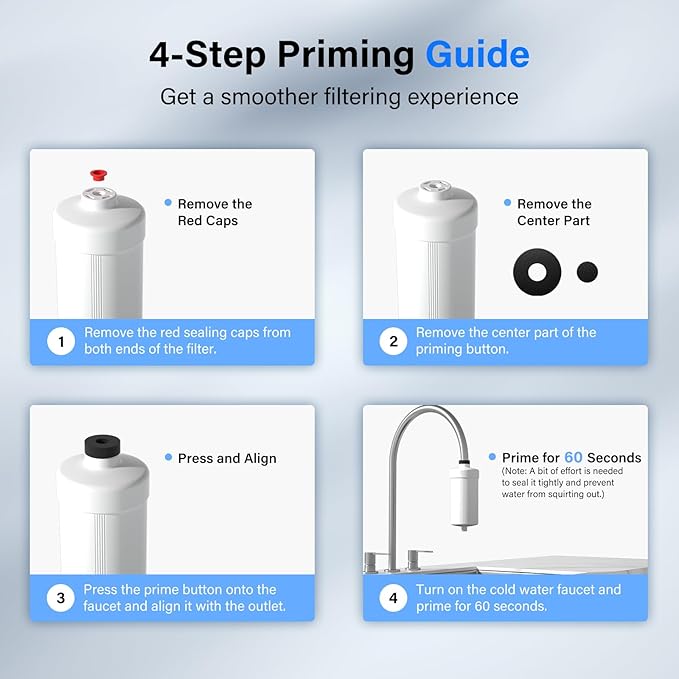 4-Step Priming Guide

Get a smoother filtering experience

Remove the Red Caps

1 Remove the red sealing caps from both ends of the filter.

Remove the Center Part

2 Remove the center part of the priming button.

Press and Align

3 Press the prime button onto the faucet and align it with the outlet.

Prime for 60 Seconds
(Note: A bit of effort is needed to seal it tightly and prevent water from squirting out.)

4 Turn on the cold water faucet and prime for 60 seconds.