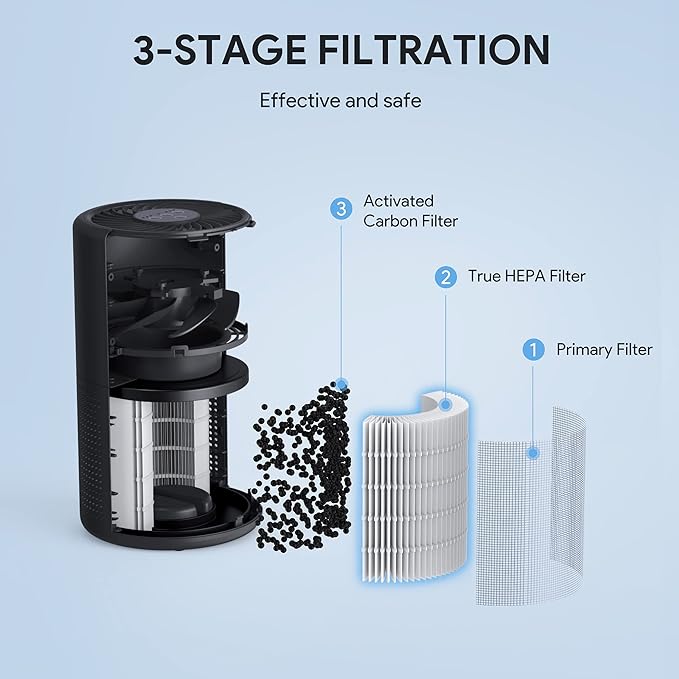 3-STAGE FILTRATION

Effective and safe

3 Activated Carbon Filter

2 True HEPA Filter

1 Primary Filter