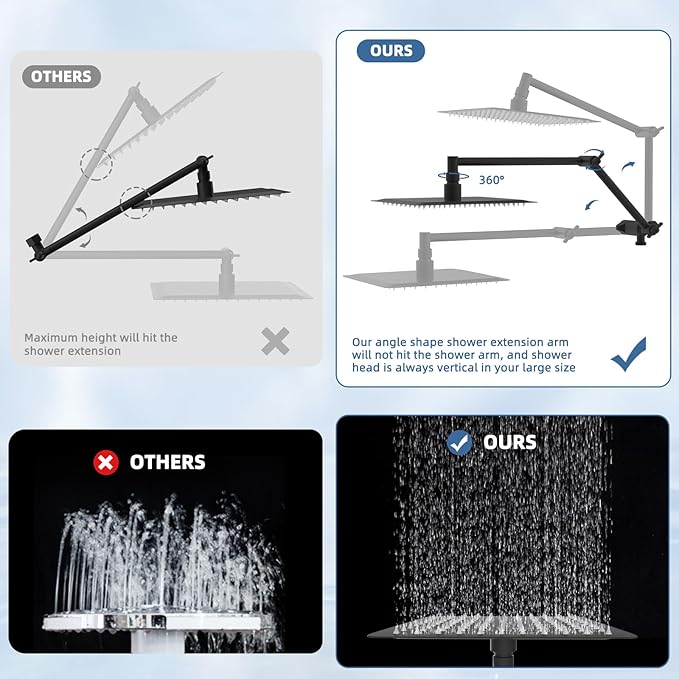 OTHERS

Maximum height will hit the shower extension

OURS

360°

Our angle shape shower extension arm will not hit the shower arm, and shower head is always vertical in your large size

OTHERS

OURS