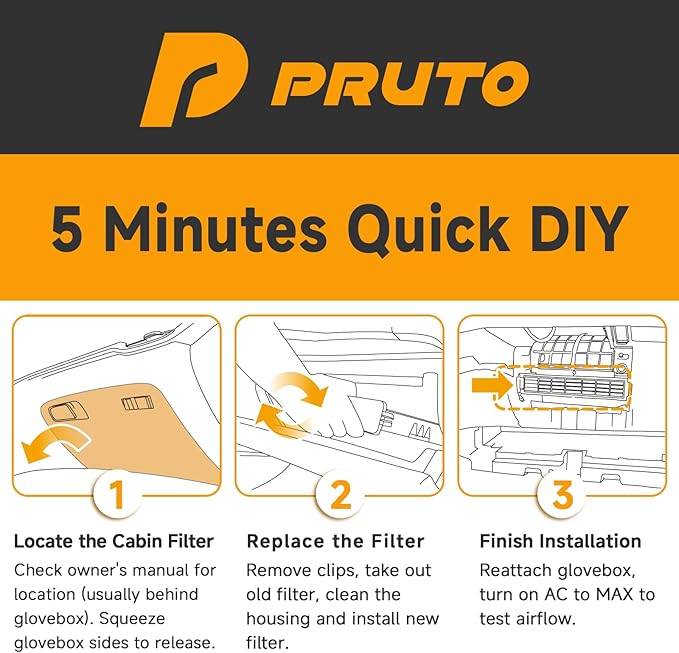 PRUTO

5 Minutes Quick DIY

1

Locate the Cabin Filter
Check owner's manual for location (usually behind glovebox). Squeeze glovebox sides to release.

2

Replace the Filter
Remove clips, take out old filter, clean the housing and install new filter.

3

Finish Installation
Reattach glovebox, turn on AC to MAX to test airflow.