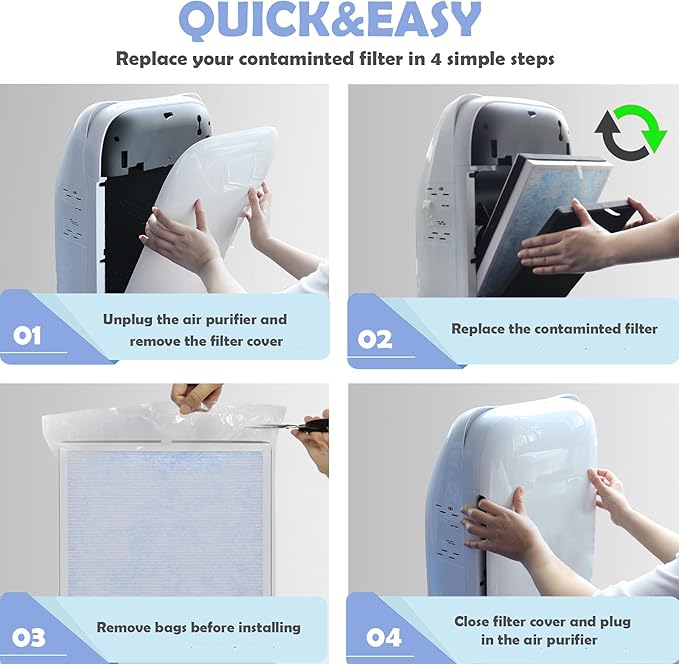 QUICK&EASY

Replace your contaminted filter in 4 simple steps

01 Unplug the air purifier and remove the filter cover

02 Replace the contaminted filter

03 Remove bags before installing

04 Close filter cover and plug in the air purifier