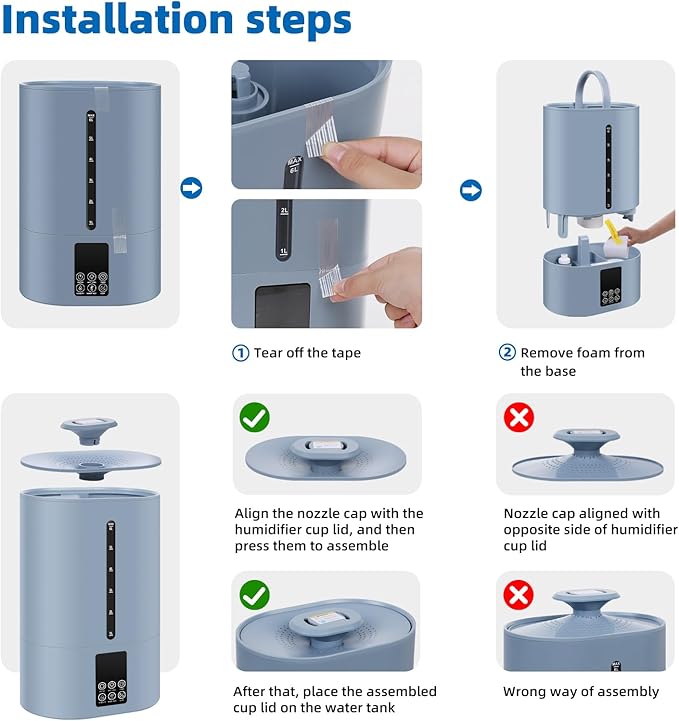 Installation steps

MAX 6L

2L

1L

① Tear off the tape

② Remove foam from the base

Align the nozzle cap with the humidifier cup lid, and then press them to assemble

Nozzle cap aligned with opposite side of humidifier cup lid

After that, place the assembled cup lid on the water tank

Wrong way of assembly