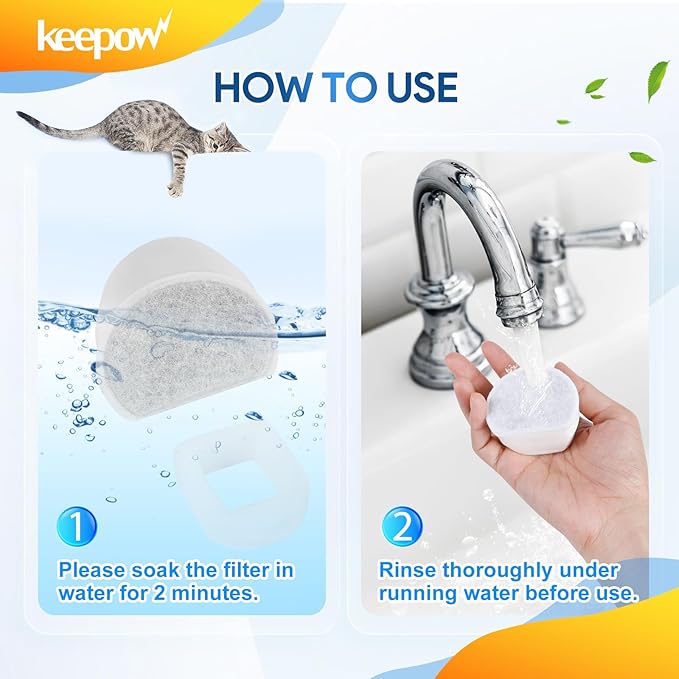 keepow

HOW TO USE

1
Please soak the filter in water for 2 minutes.

2
Rinse thoroughly under running water before use.