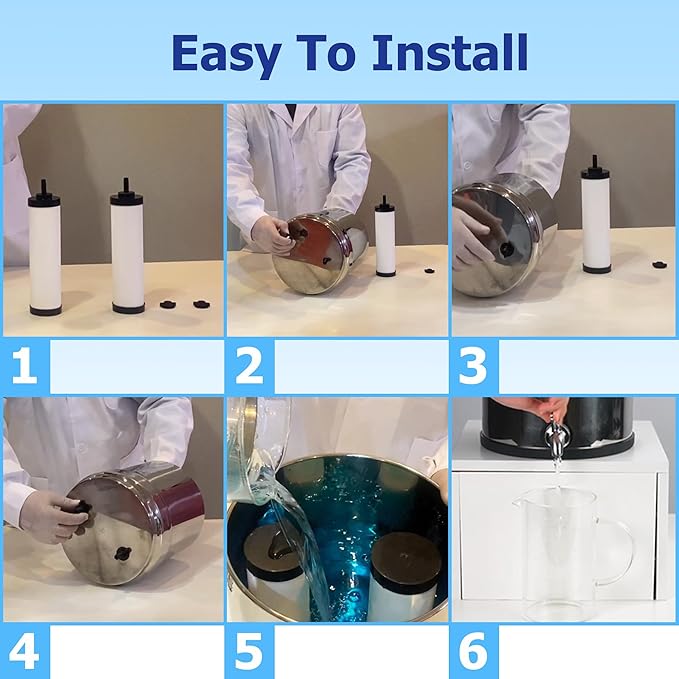 Easy To Install

1

2

3

4

5

6