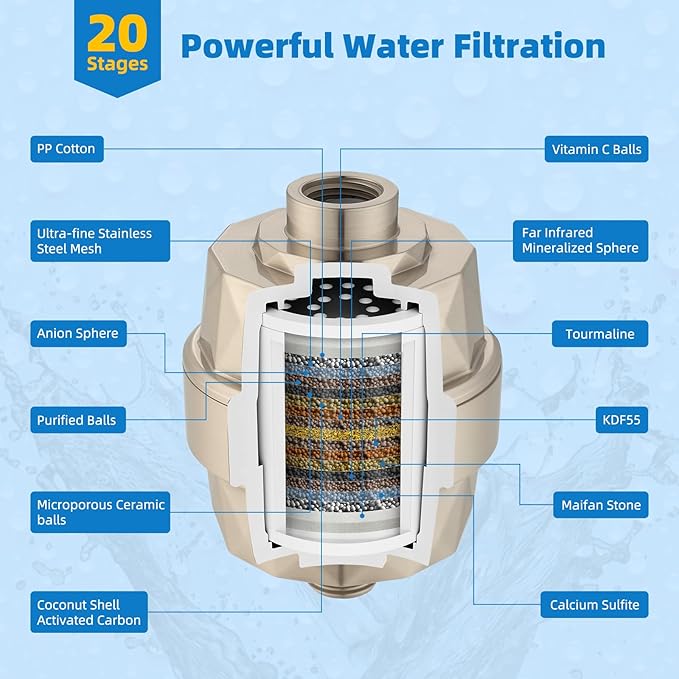 20 Stages

Powerful Water Filtration

PP Cotton

Ultra-fine Stainless Steel Mesh

Anion Sphere

Purified Balls

Microporous Ceramic balls

Coconut Shell Activated Carbon

Vitamin C Balls

Far Infrared Mineralized Sphere

Tourmaline

KDF55

Maifan Stone

Calcium Sulfite