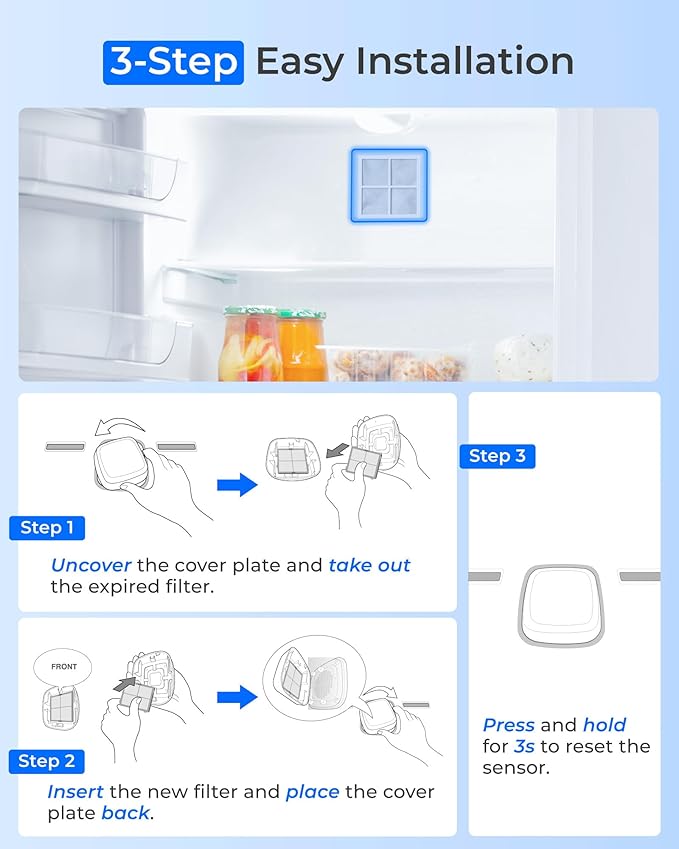 3-Step Easy Installation

Step 1

Uncover the cover plate and take out the expired filter.

FRONT

Step 2

Insert the new filter and place the cover plate back.

Step 3

Press and hold for 3s to reset the sensor.