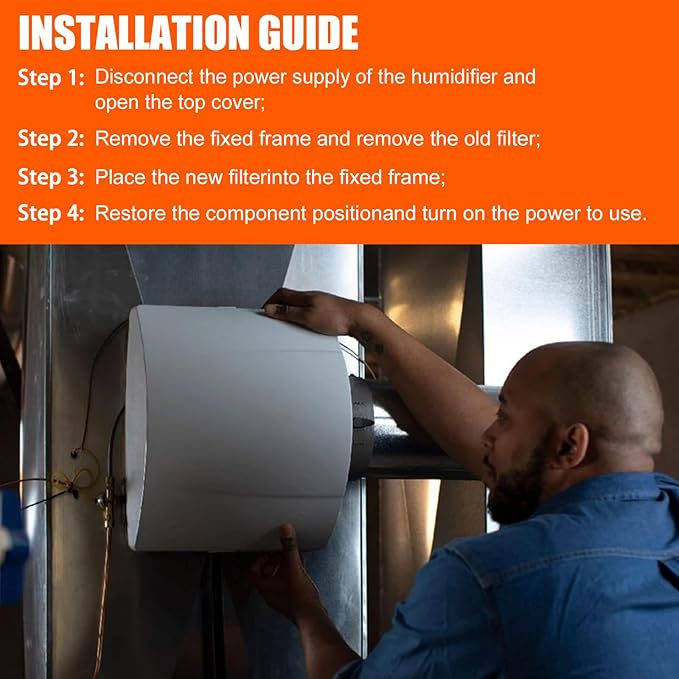 INSTALLATION GUIDE

Step 1: Disconnect the power supply of the humidifier and open the top cover;

Step 2: Remove the fixed frame and remove the old filter;

Step 3: Place the new filterinto the fixed frame;

Step 4: Restore the component positionand turn on the power to use.