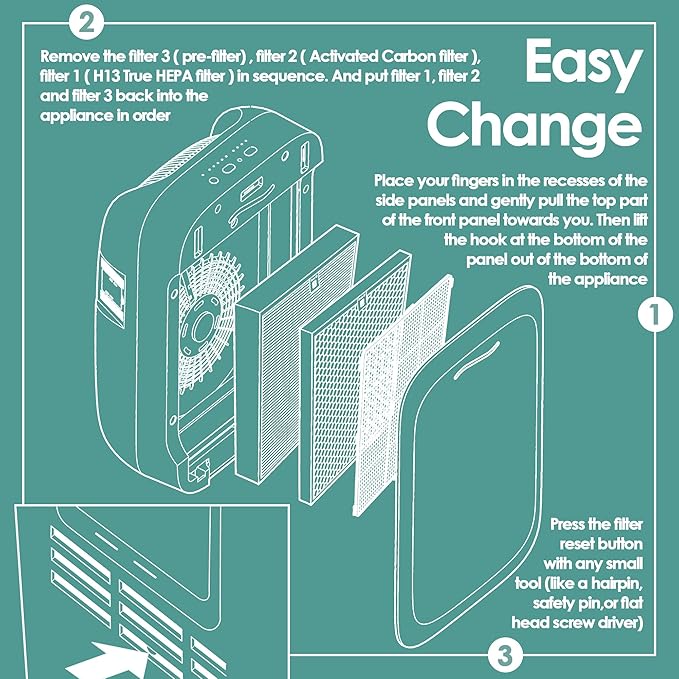 2

Remove the filter 3 ( pre-filter) , filter 2 ( Activated Carbon filter ), filter 1 ( H13 True HEPA filter ) in sequence. And put filter 1, filter 2 and filter 3 back into the appliance in order

Easy Change

Place your fingers in the recesses of the side panels and gently pull the top part of the front panel towards you. Then lift the hook at the bottom of the panel out of the bottom of the appliance

1

Press the filter reset button with any small tool (like a hairpin, safety pin,or flat head screw driver)

3