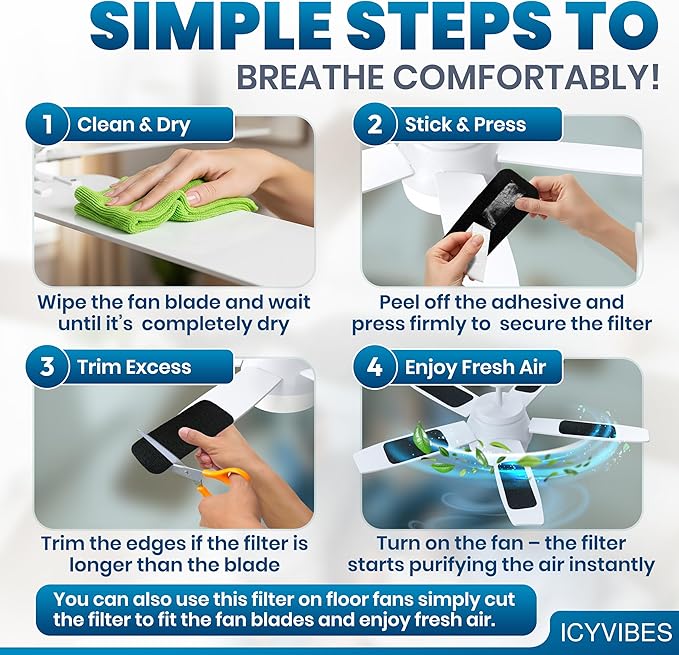 SIMPLE STEPS TO
BREATHE COMFORTABLY!

1 Clean & Dry

Wipe the fan blade and wait until it's completely dry

2 Stick & Press

Peel off the adhesive and press firmly to secure the filter

3 Trim Excess

Trim the edges if the filter is longer than the blade

4 Enjoy Fresh Air

Turn on the fan – the filter starts purifying the air instantly

You can also use this filter on floor fans simply cut the filter to fit the fan blades and enjoy fresh air.

ICYVIBES