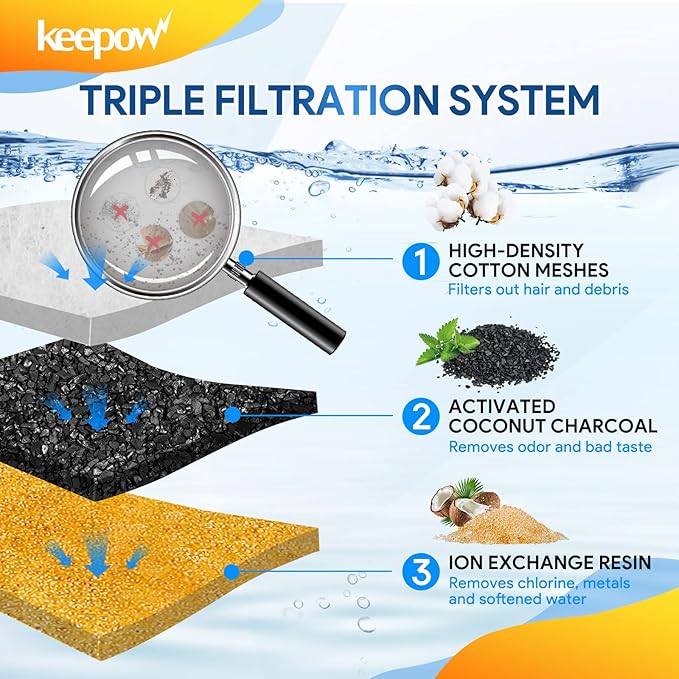 keepow

TRIPLE FILTRATION SYSTEM

1 HIGH-DENSITY COTTON MESHES
Filters out hair and debris

2 ACTIVATED COCONUT CHARCOAL
Removes odor and bad taste

3 ION EXCHANGE RESIN
Removes chlorine, metals and softened water