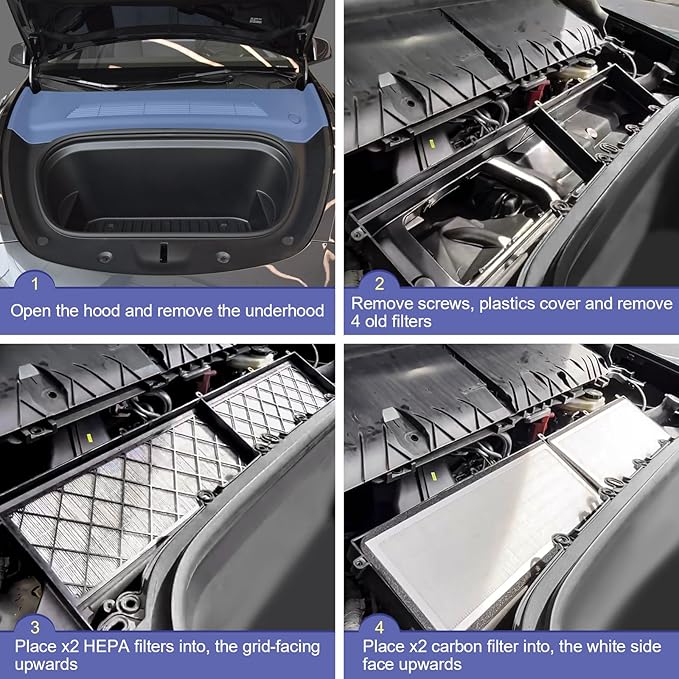 1
Open the hood and remove the underhood

2
Remove screws, plastics cover and remove 4 old filters

3
Place x2 HEPA filters into, the grid-facing upwards

4
Place x2 carbon filter into, the white side face upwards