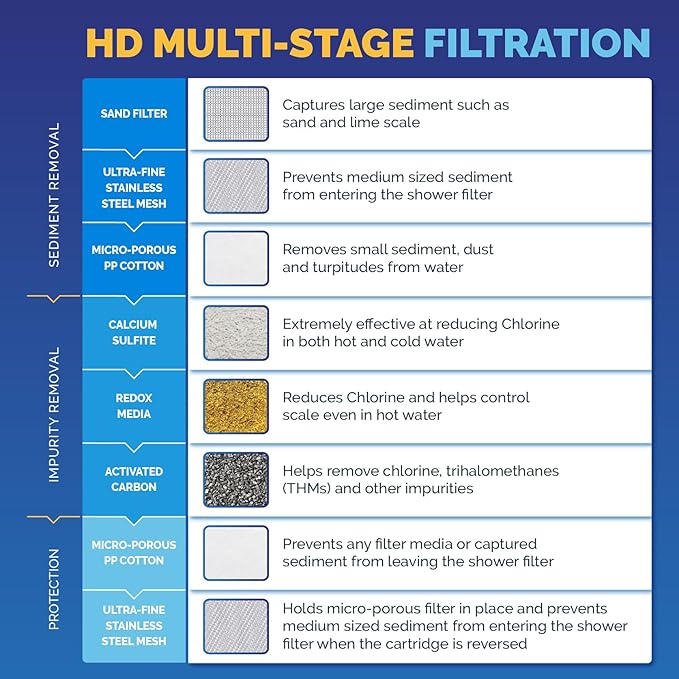 HD MULTI-STAGE FILTRATION

SEDIMENT REMOVAL

SAND FILTER
Captures large sediment such as sand and lime scale

ULTRA-FINE STAINLESS STEEL MESH
Prevents medium sized sediment from entering the shower filter

MICRO-POROUS PP COTTON
Removes small sediment, dust and turpitudes from water

IMPURITY REMOVAL

CALCIUM SULFITE
Extremely effective at reducing Chlorine in both hot and cold water

REDOX MEDIA
Reduces Chlorine and helps control scale even in hot water

ACTIVATED CARBON
Helps remove chlorine, trihalomethanes (THMs) and other impurities

PROTECTION

MICRO-POROUS PP COTTON
Prevents any filter media or captured sediment from leaving the shower filter

ULTRA-FINE STAINLESS STEEL MESH
Holds micro-porous filter in place and prevents medium sized sediment from entering the shower filter when the cartridge is reversed