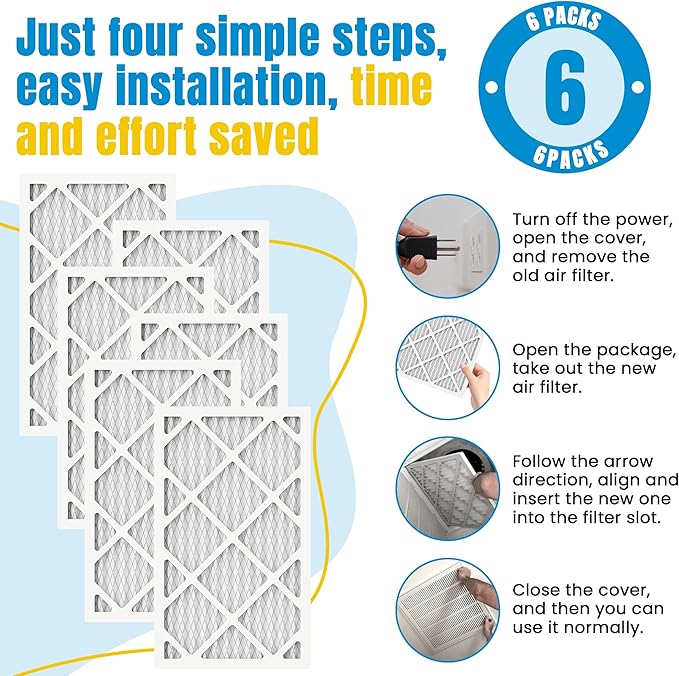 Just four simple steps, easy installation, time and effort saved

6 PACKS
6
6PACKS

Turn off the power, open the cover, and remove the old air filter.

Open the package, take out the new air filter.

Follow the arrow direction, align and insert the new one into the filter slot.

Close the cover, and then you can use it normally.