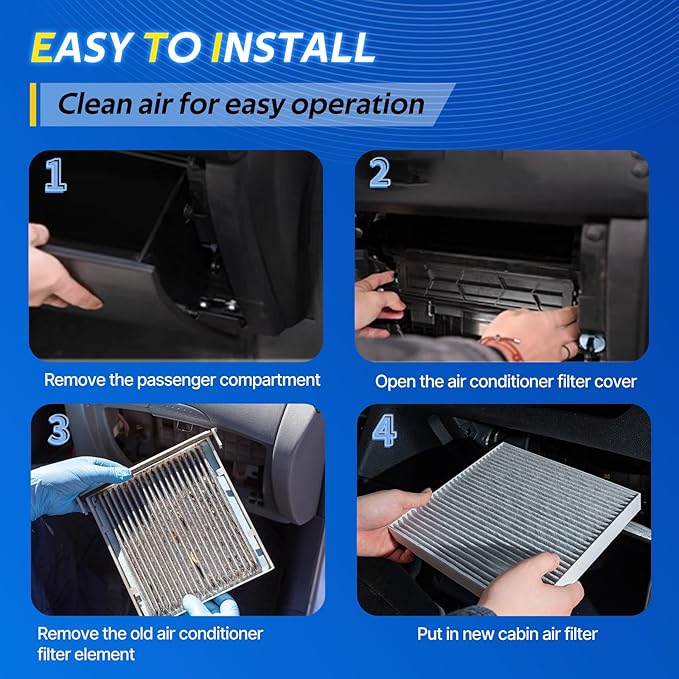 EASY TO INSTALL

Clean air for easy operation

1

Remove the passenger compartment

2

Open the air conditioner filter cover

3

Remove the old air conditioner filter element

4

Put in new cabin air filter